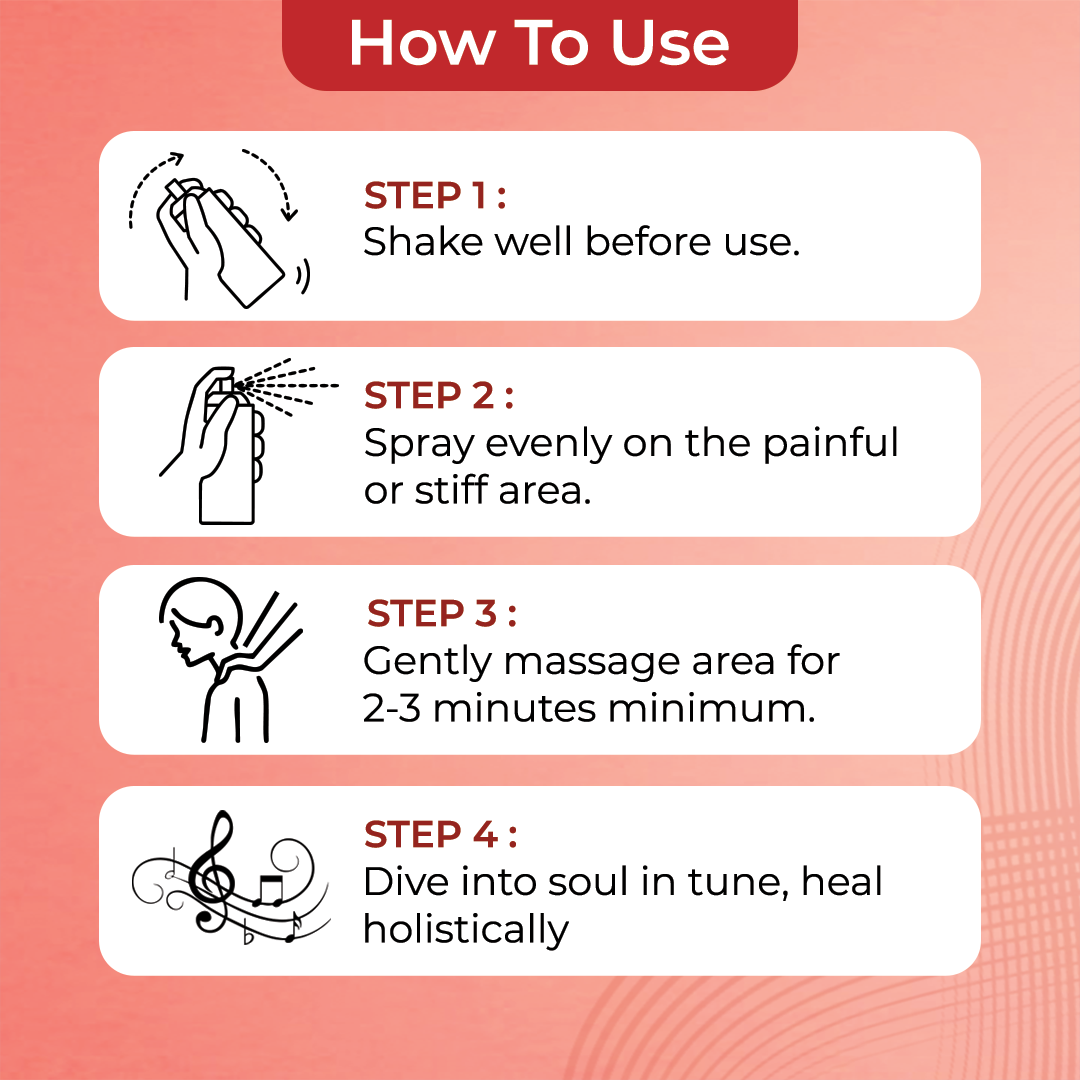 How To Use

STEP 1 :
Shake well before use.

STEP 2 :
Spray evenly on the painful or stiff area.

STEP 3 :
Gently massage area for 2-3 minutes minimum.

STEP 4 :
Dive into soul in tune, heal holistically